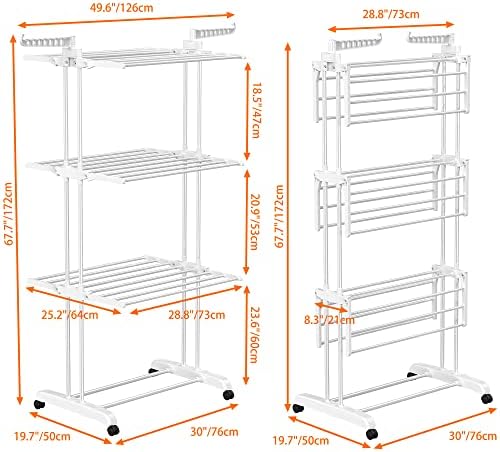 49.6"/126cm

67.7"/172cm

18.5"/47cm

20.9"/53cm

23.6"/60cm

25.2"/64cm

28.8"/73cm

19.7"/50cm

30"/76cm

28.8"/73cm

67.7"/172cm

8.3"/21cm

19.7"/50cm

30"/76cm